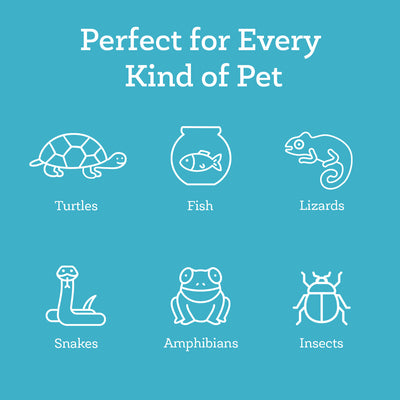 Perfect for Every Kind of Pet

Turtles

Fish

Lizards

Snakes

Amphibians

Insects