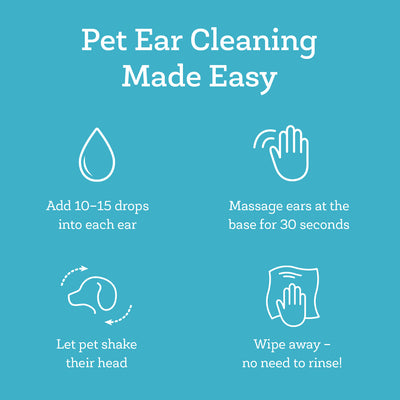 Pet Ear Cleaning Made Easy

Add 10–15 drops into each ear

Massage ears at the base for 30 seconds

Let pet shake their head

Wipe away – no need to rinse!